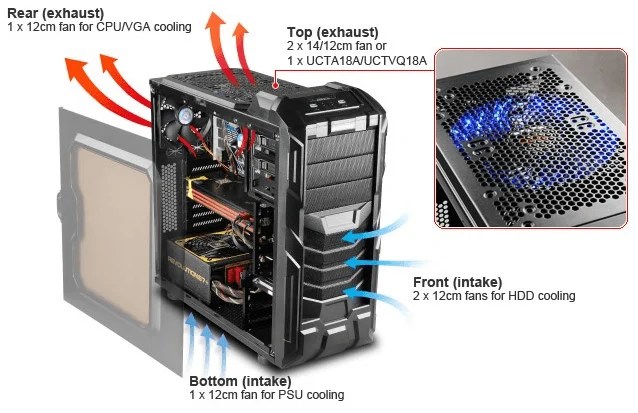 Rear (exhaust)
1 x 12cm fan for CPU/VGA cooling

Top (exhaust)
2 x 14/12cm fan or
1 x UCTA18A/UCTVQ18A

REVOLUTION87+

Front (intake)
2 x 12cm fans for HDD cooling

Bottom (intake)
1 x 12cm fan for PSU cooling